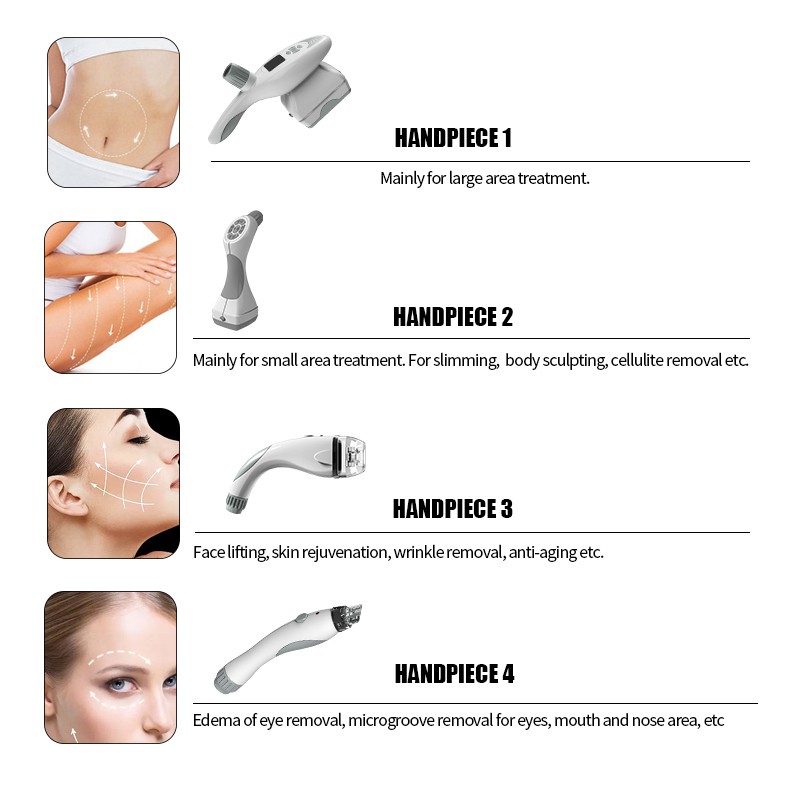 HANDPIECE 1

Mainly for large area treatment.

HANDPIECE 2

Mainly for small area treatment. For slimming, body sculpting, cellulite removal etc.

HANDPIECE 3

Face lifting, skin rejuvenation, wrinkle removal, anti-aging etc.

HANDPIECE 4

Edema of eye removal, microgroove removal for eyes, mouth and nose area, etc